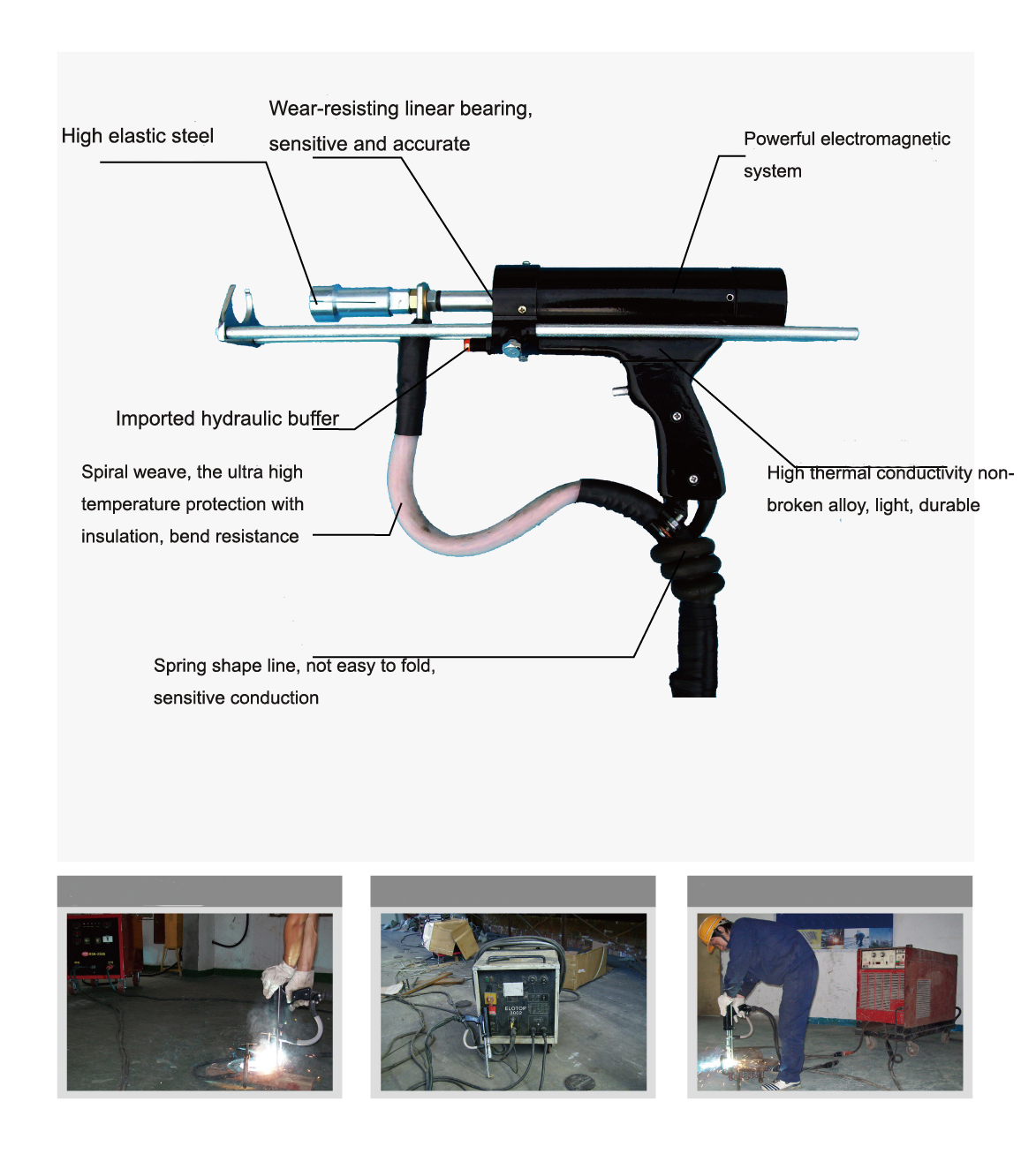 High elastic steel

Wear-resisting linear bearing, sensitive and accurate

Powerful electromagnetic system

Imported hydraulic buffer

Spiral weave, the ultra high temperature protection with insulation, bend resistance

High thermal conductivity non-broken alloy, light, durable

Spring shape line, not easy to fold, sensitive conduction

ELOTOP 3002